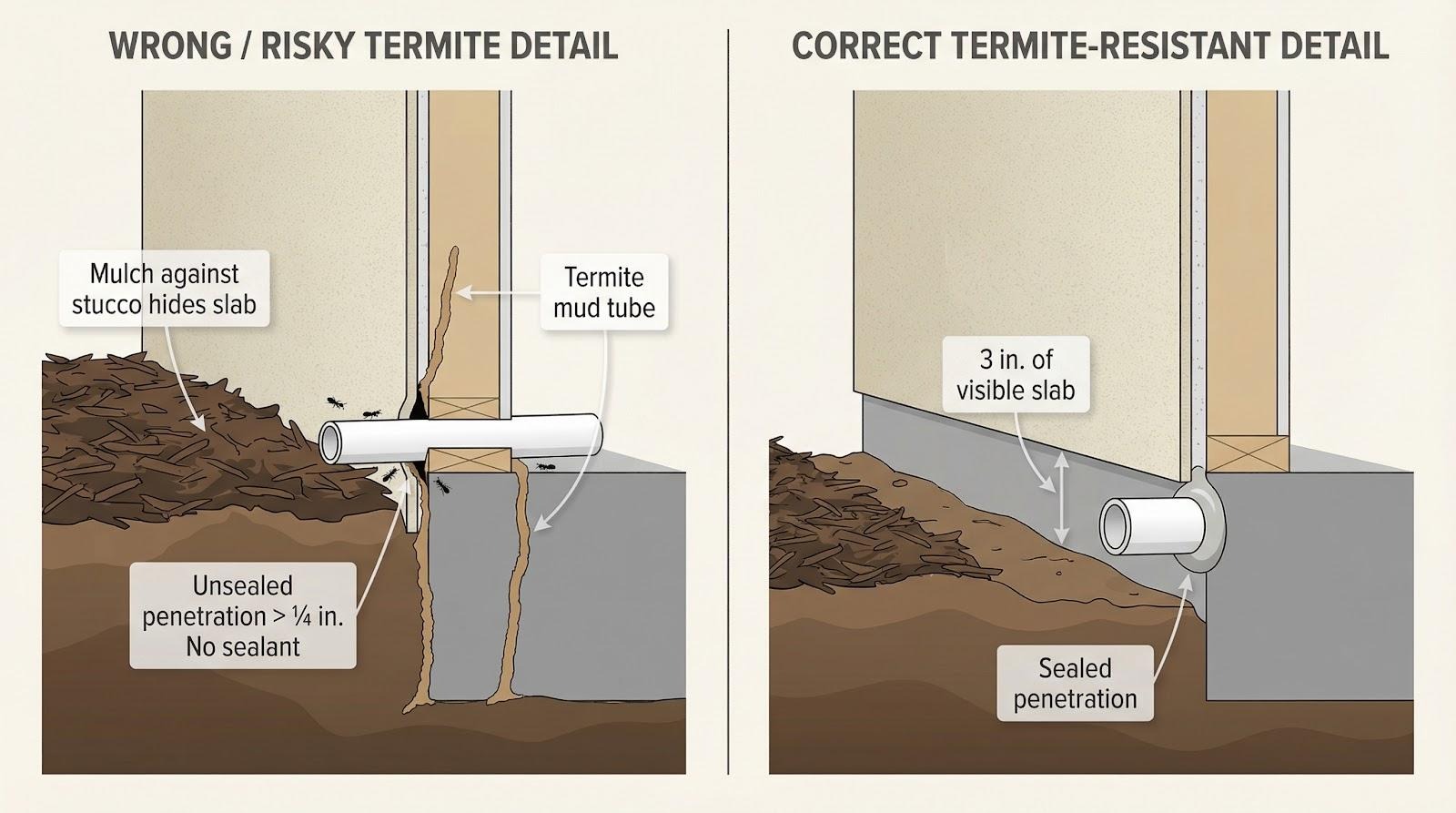 WRONG / RISKY TERMITE DETAIL

Mulch against stucco hides slab

Termite mud tube

Unsealed penetration > ¼ in. No sealant

CORRECT TERMITE-RESISTANT DETAIL

3 in. of visible slab

Sealed penetration